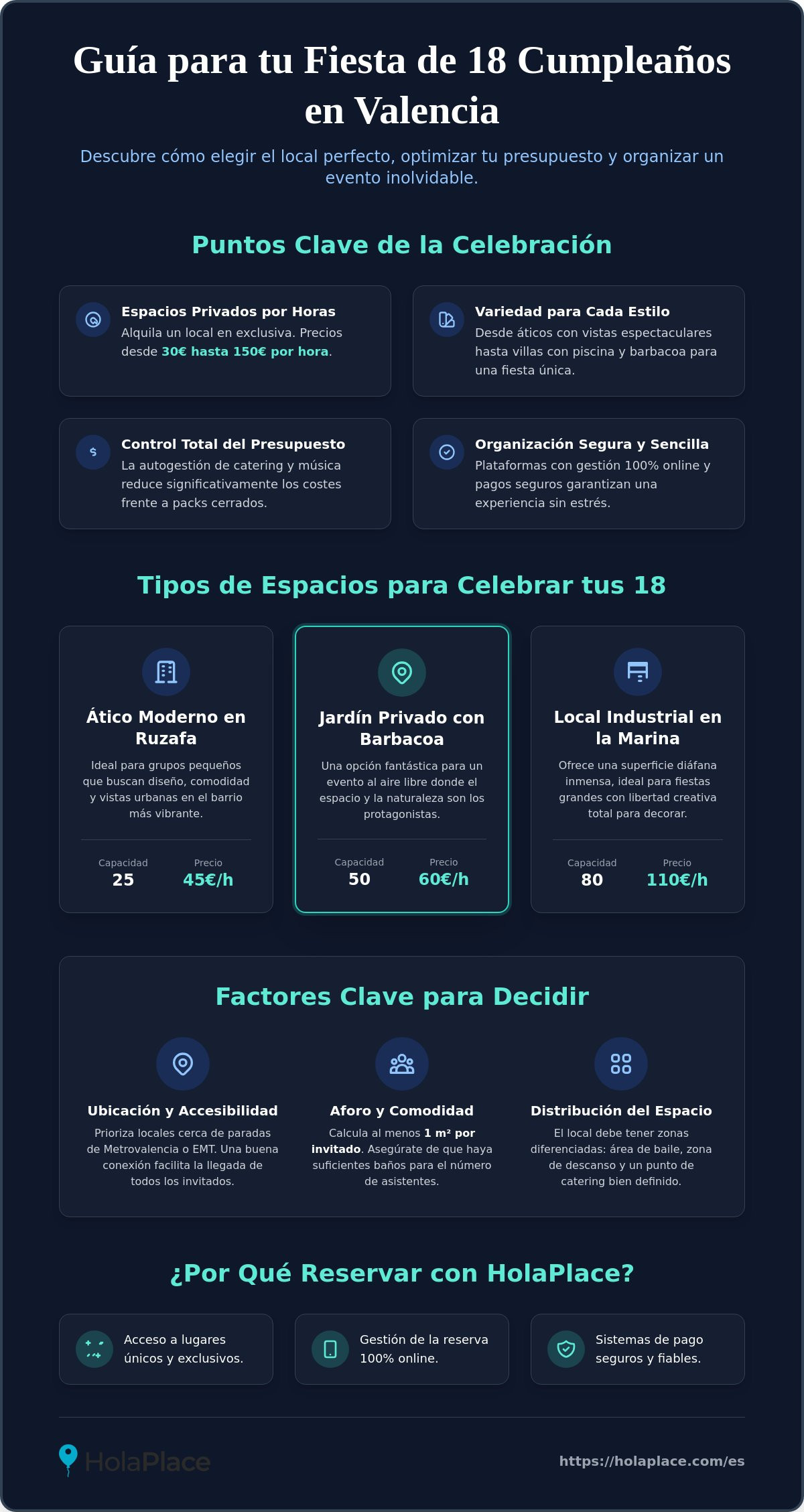 Guía para tu Fiesta de 18 Cumpleaños en Valencia

Descubre cómo elegir el local perfecto, optimizar tu presupuesto y organizar un evento inolvidable.

Puntos Clave de la Celebración

Espacios Privados por Horas
Alquila un local en exclusiva. Precios desde 30€ hasta 150€ por hora.

Variedad para Cada Estilo
Desde áticos con vistas espectaculares hasta villas con piscina y barbacoa para una fiesta única.

Control Total del Presupuesto
La autogestión de catering y música reduce significativamente los costes frente a packs cerrados.

Organización Segura y Sencilla
Plataformas con gestión 100% online y pagos seguros garantizan una experiencia sin estrés.

Tipos de Espacios para Celebrar tus 18

Ático Moderno en Ruzafa
Ideal para grupos pequeños que buscan diseño, comodidad y vistas urbanas en el barrio más vibrante.
Capacidad
25
Precio
45€/h

Jardín Privado con Barbacoa
Una opción fantástica para un evento al aire libre donde el espacio y la naturaleza son los protagonistas.
Capacidad
50
Precio
60€/h

Local Industrial en la Marina
Ofrece una superficie diáfana inmensa, ideal para fiestas grandes con libertad creativa total para decorar.
Capacidad
80
Precio
110€/h

Factores Clave para Decidir

Ubicación y Accesibilidad
Prioriza locales cerca de paradas de Metrovalencia o EMT. Una buena conexión facilita la llegada de todos los invitados.

Aforo y Comodidad
Calcula al menos 1 m² por invitado. Asegúrate de que haya suficientes baños para el número de asistentes.

Distribución del Espacio
El local debe tener zonas diferenciadas: área de baile, zona de descanso y un punto de catering bien definido.

¿Por Qué Reservar con HolaPlace?

Acceso a lugares únicos y exclusivos.

Gestión de la reserva 100% online.

Sistemas de pago seguros y fiables.

HolaPlace
https://holaplace.com/es